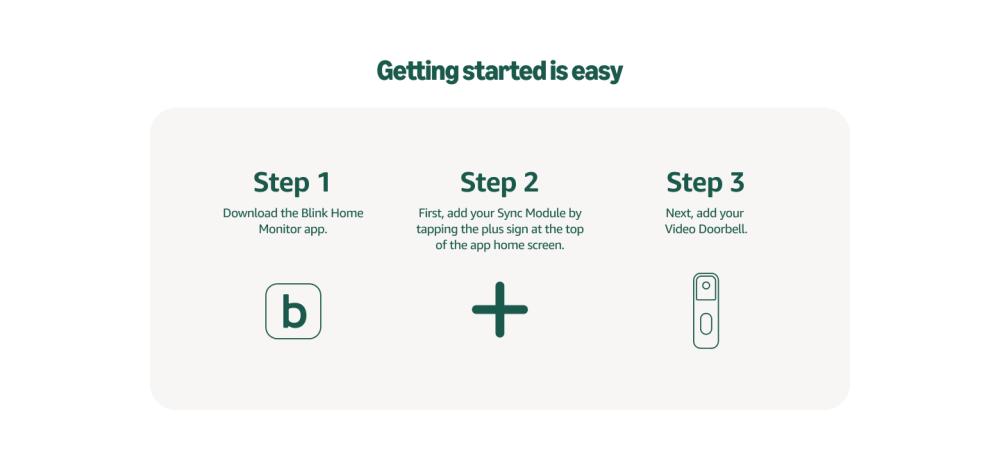 Getting started is easy

Step 1

Download the Blink Home Monitor app.

b

Step 2

First, add your Sync Module by tapping the plus sign at the top of the app home screen.

Step 3

Next, add your Video Doorbell.